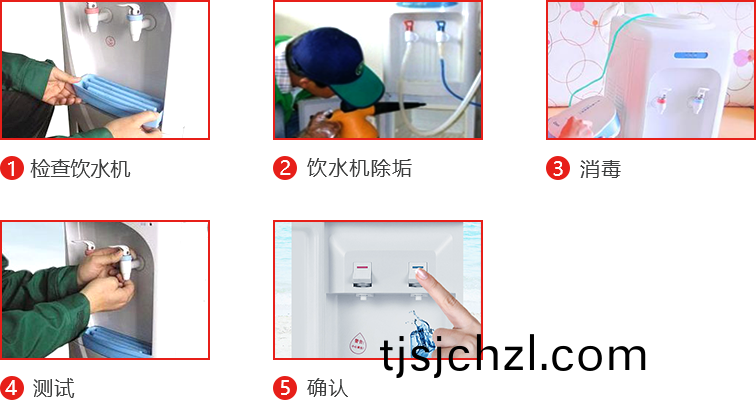 1 检查饮水机

2 饮水机除垢

3 消毒

4 测试

5 确认

tjsjchzl.com